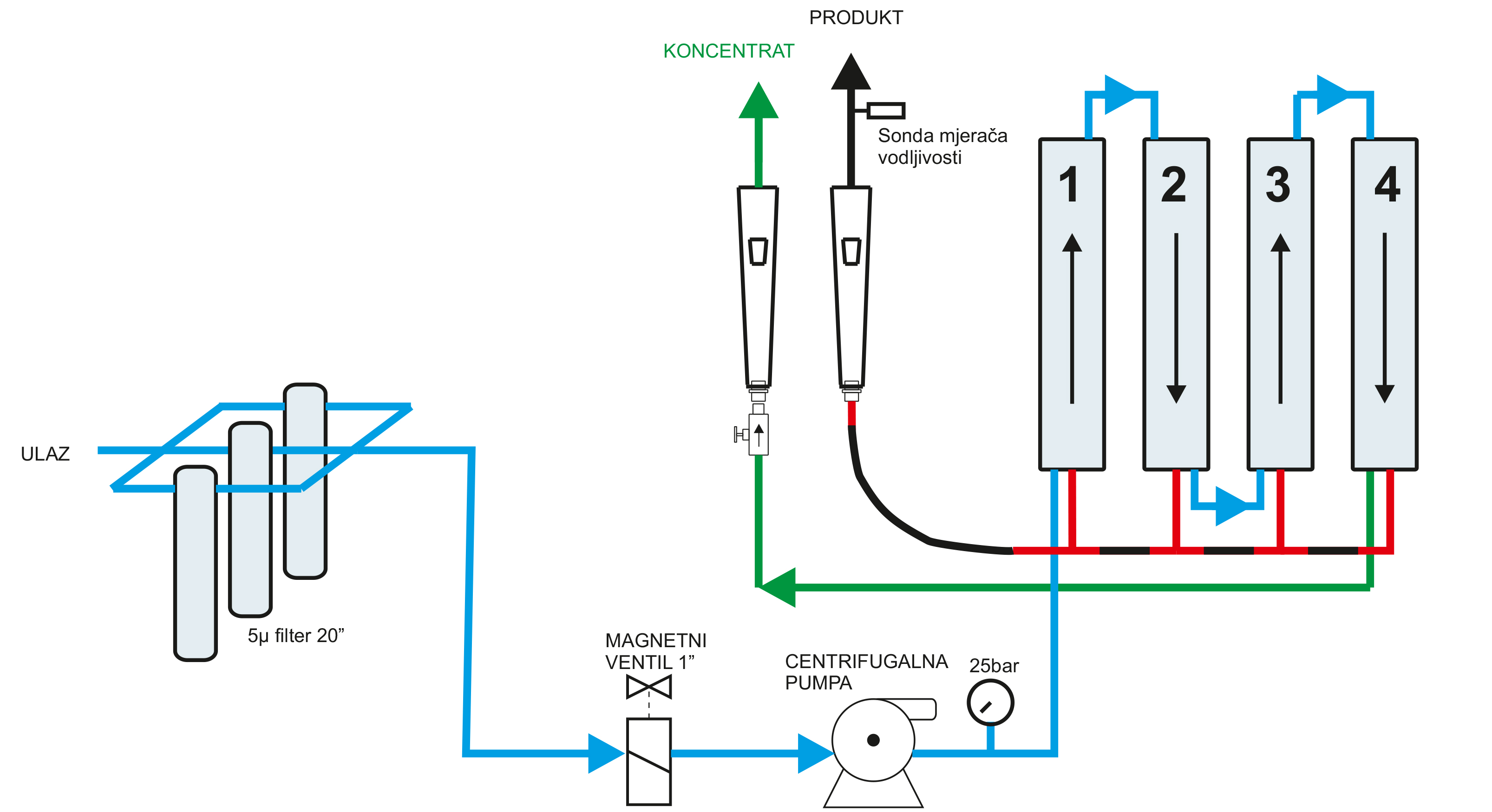 PRODUKT

KONCENTRAT

Sonda mjerača vodljivosti

1

2

3

4

ULAZ

5μ filter 20”

MAGNETNI VENTIL 1”

CENTRIFUGALNA PUMPA

25bar